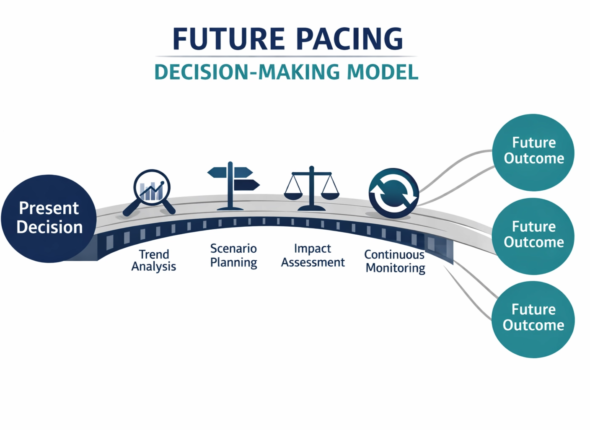 FUTURE PACING
DECISION-MAKING MODEL

Present Decision

Trend Analysis

Scenario Planning

Impact Assessment

Continuous Monitoring

Future Outcome

Future Outcome

Future Outcome